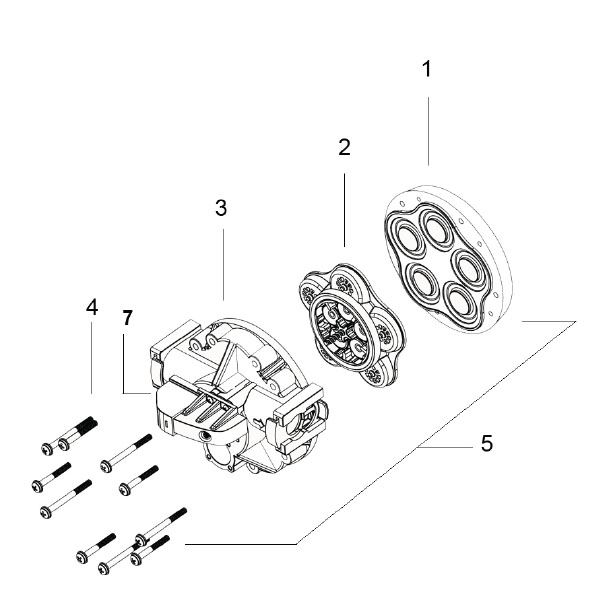 1
2
3
4
7
5